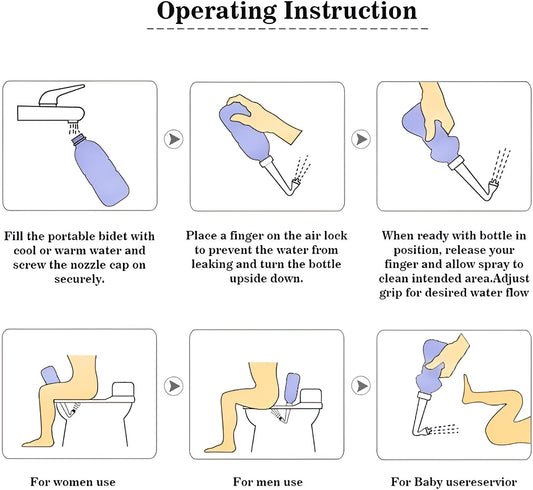 Operating Instruction

Fill the portable bidet with cool or warm water and screw the nozzle cap on securely.

Place a finger on the air lock to prevent the water from leaking and turn the bottle upside down.

When ready with bottle in position, release your finger and allow spray to clean intended area.Adjust grip for desired water flow

For women use

For men use

For Baby usereservior